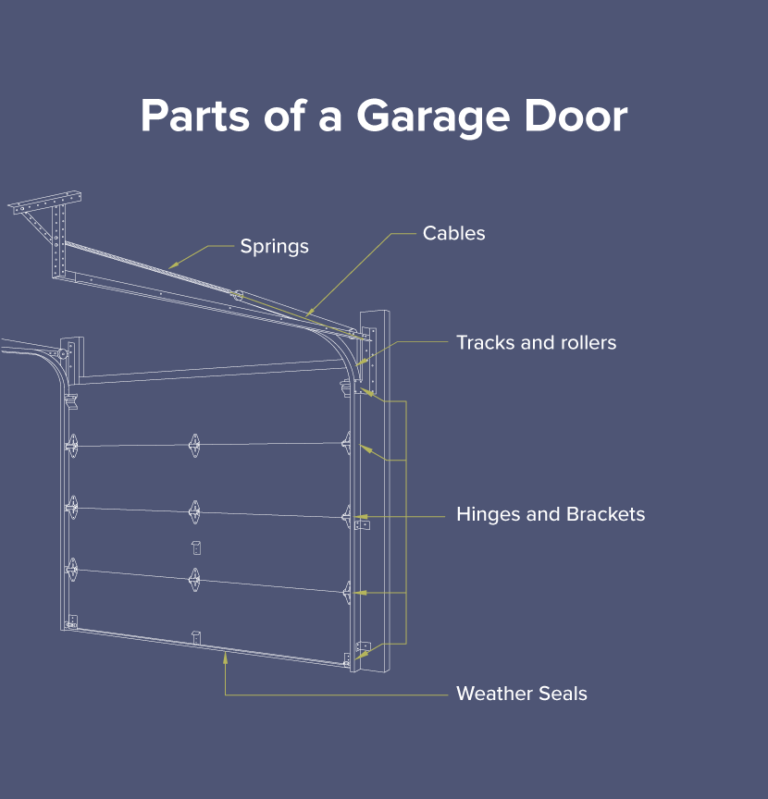 Parts of a Garage Door

Springs

Cables

Tracks and rollers

Hinges and Brackets

Weather Seals